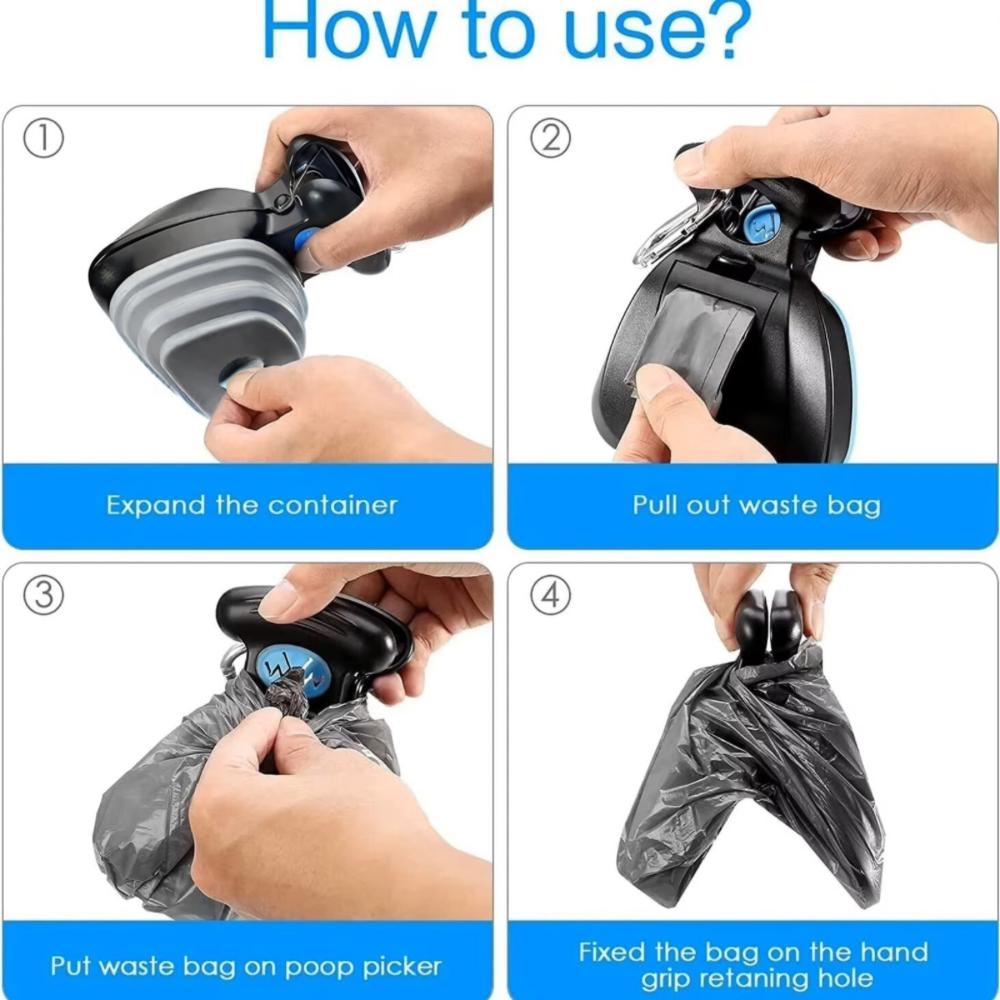 How to use?

①

Expand the container

②

Pull out waste bag

③

Put waste bag on poop picker

④

Fixed the bag on the hand grip retaning hole